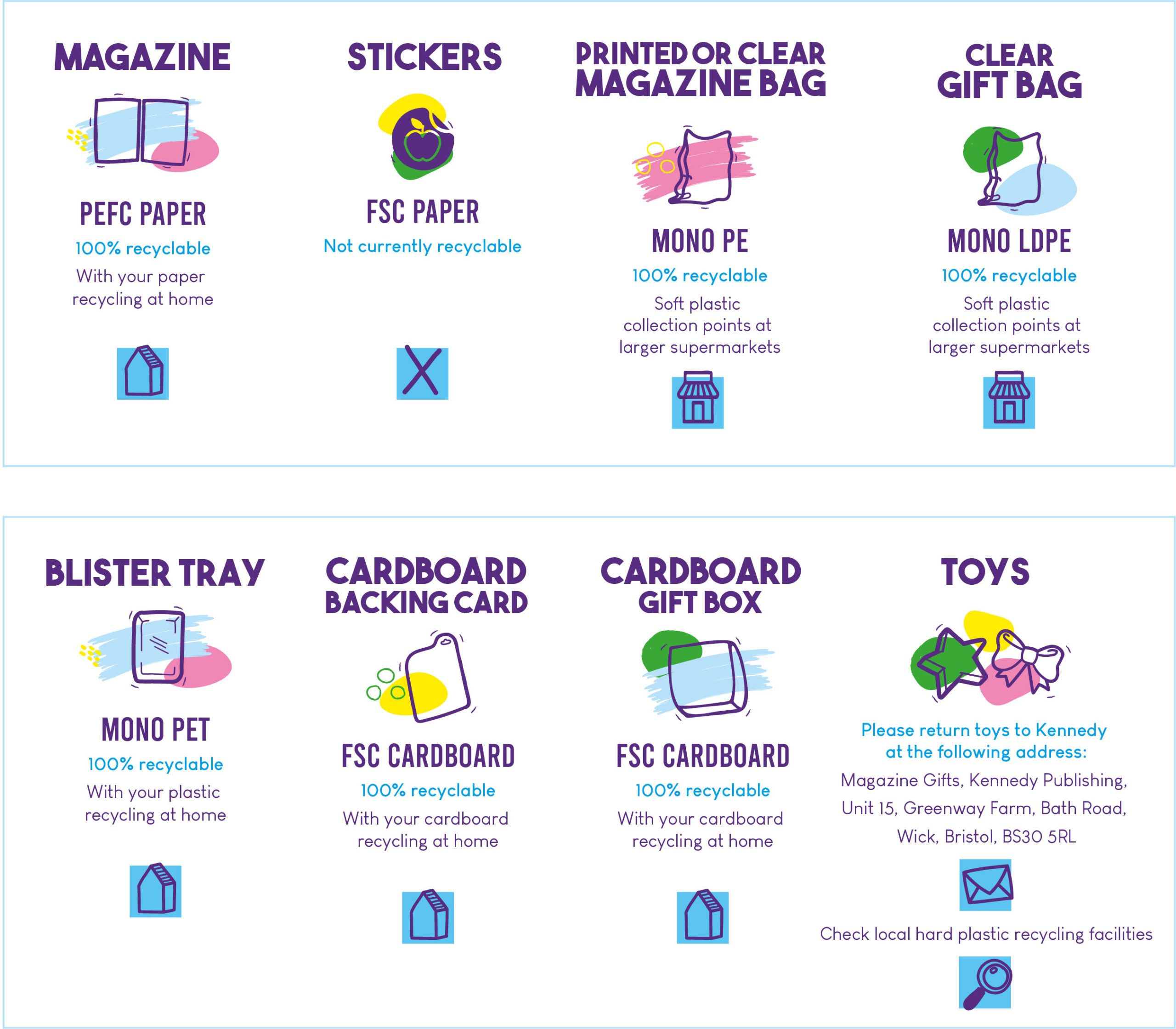 MAGAZINE

PEFC PAPER

100% recyclable

With your paper recycling at home

STICKERS

FSC PAPER

Not currently recyclable

PRINTED OR CLEAR MAGAZINE BAG

MONO PE

100% recyclable

Soft plastic collection points at larger supermarkets

CLEAR GIFT BAG

MONO LDPE

100% recyclable

Soft plastic collection points at larger supermarkets

BLISTER TRAY

MONO PET

100% recyclable

With your plastic recycling at home

CARDBOARD BACKING CARD

FSC CARDBOARD

100% recyclable

With your cardboard recycling at home

CARDBOARD GIFT BOX

FSC CARDBOARD

100% recyclable

With your cardboard recycling at home

TOYS

Please return toys to Kennedy at the following address:

Magazine Gifts, Kennedy Publishing, Unit 15, Greenway Farm, Bath Road, Wick, Bristol, BS30 5RL

Check local hard plastic recycling facilities